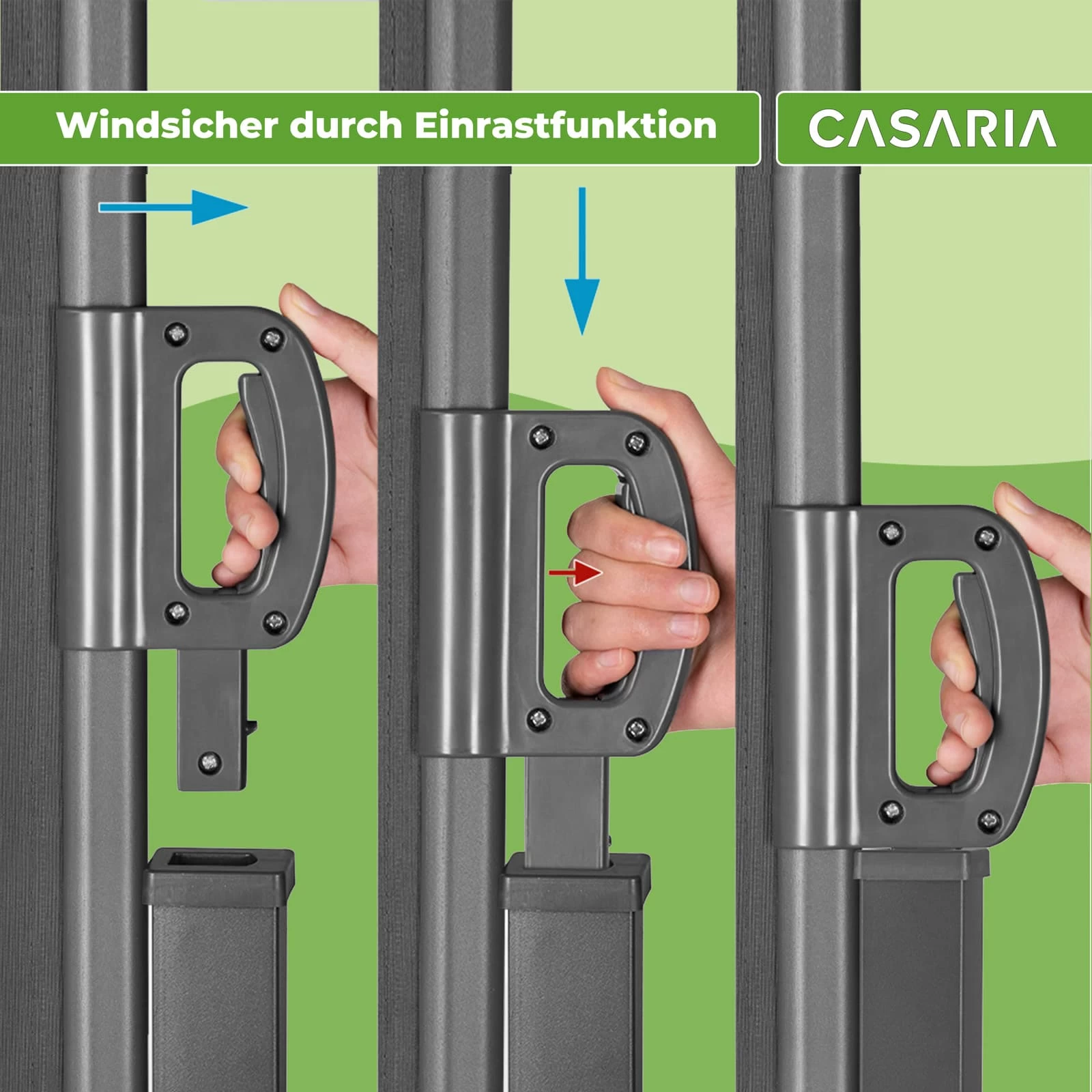 Windsicher durch Einrastfunktion

CASARIA