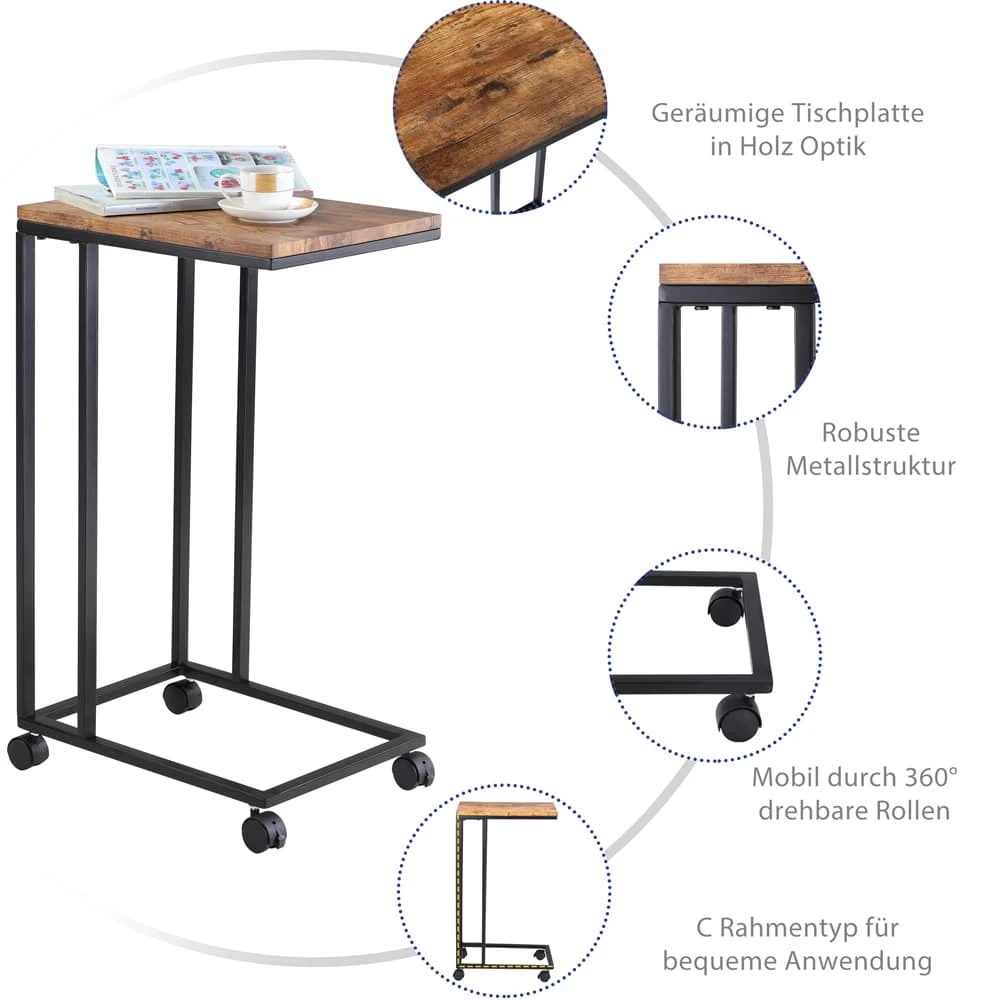 Geräumige Tischplatte in Holz Optik

Robuste Metallstruktur

Mobil durch 360° drehbare Rollen

C Rahmentyp für bequeme Anwendung