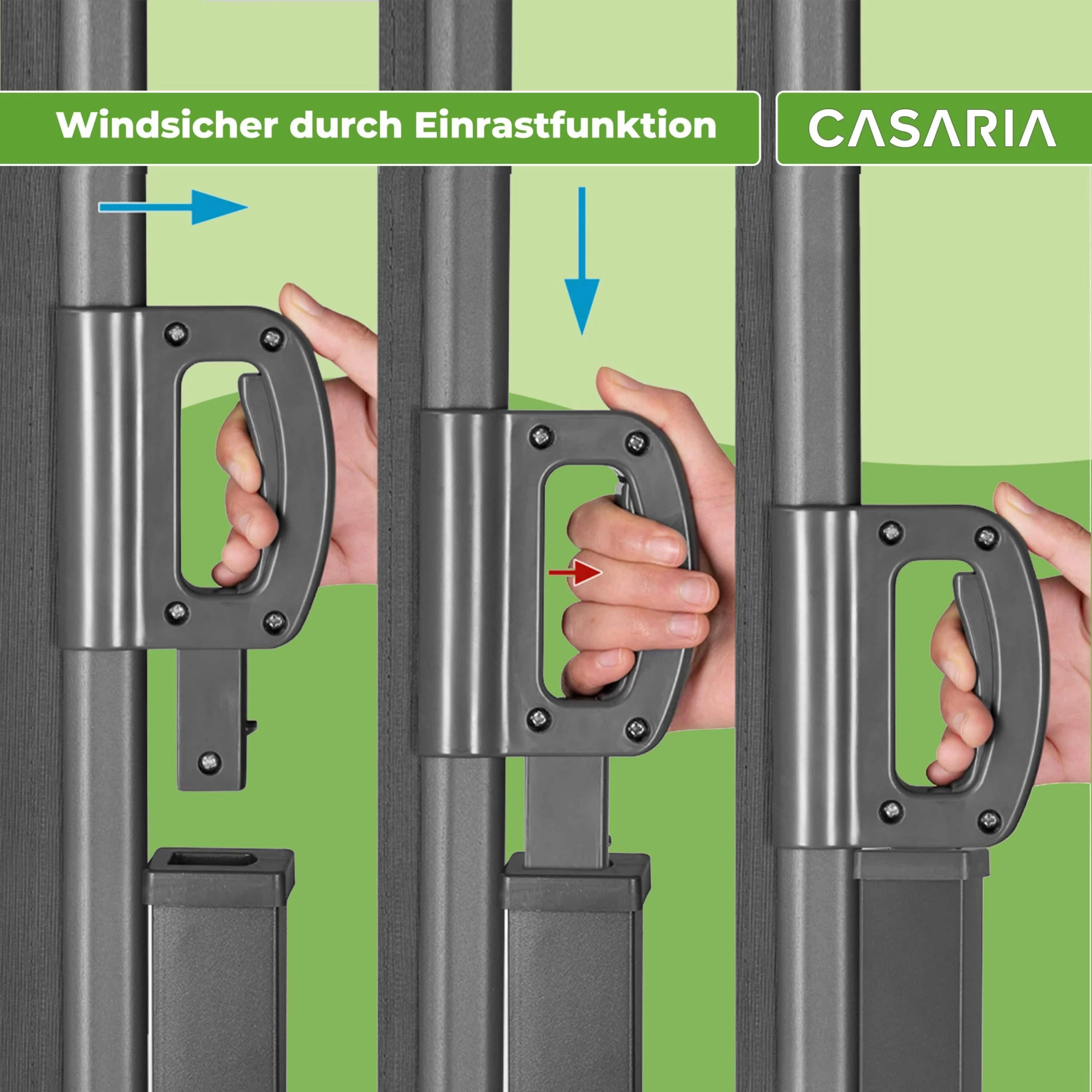 Windsicher durch Einrastfunktion

CASARIA