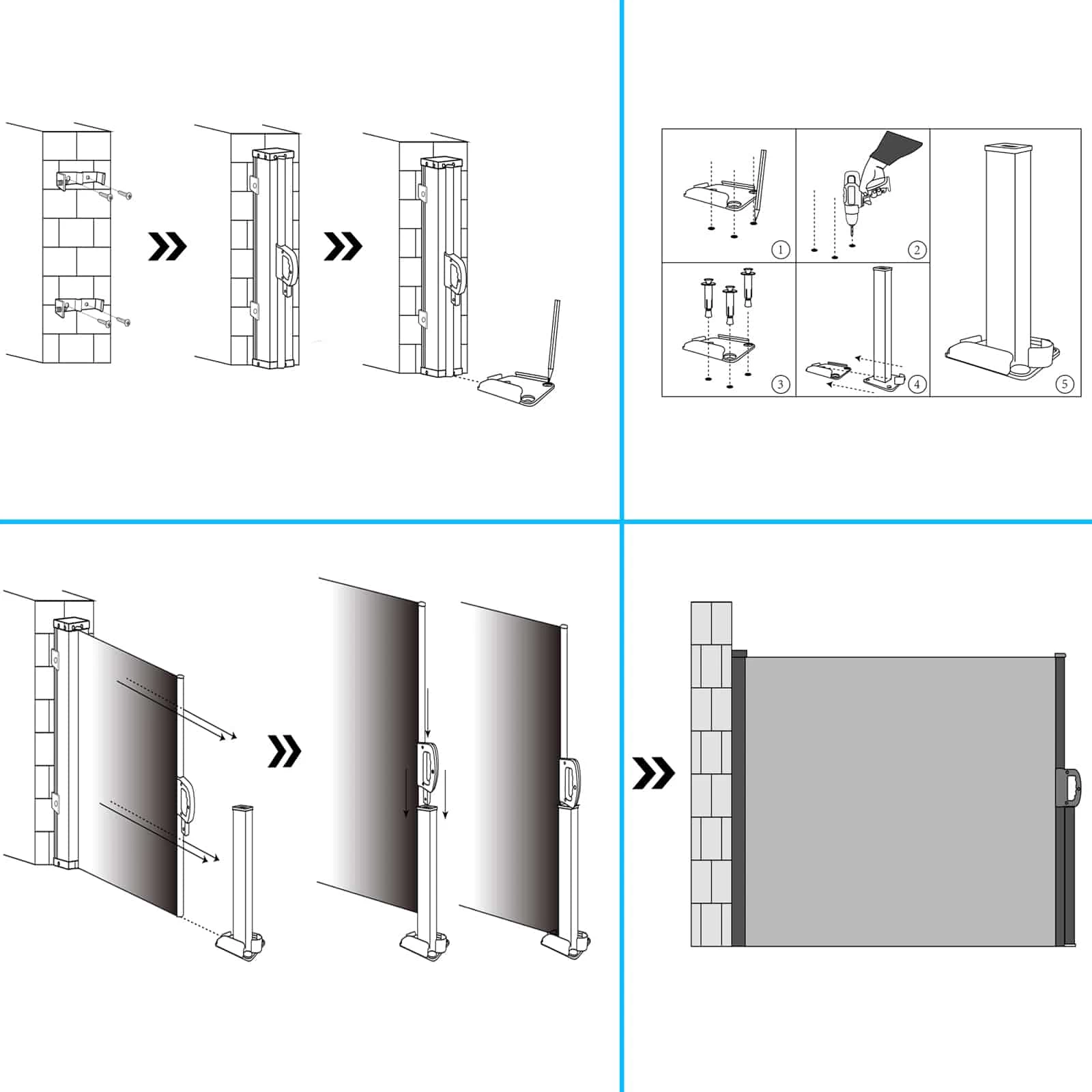 1
2
3
4
5