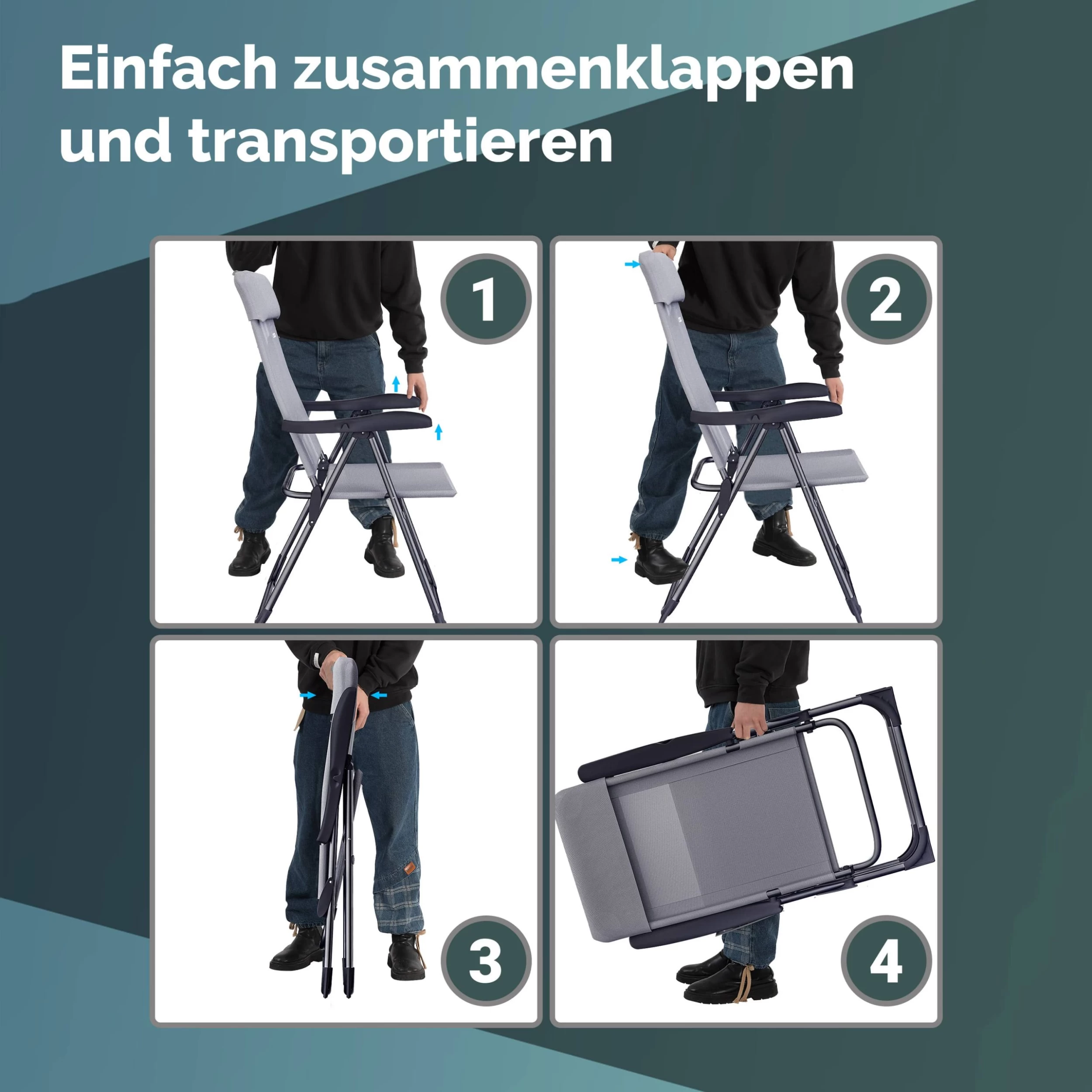 Einfach zusammenklappen und transportieren

1

2

3

4